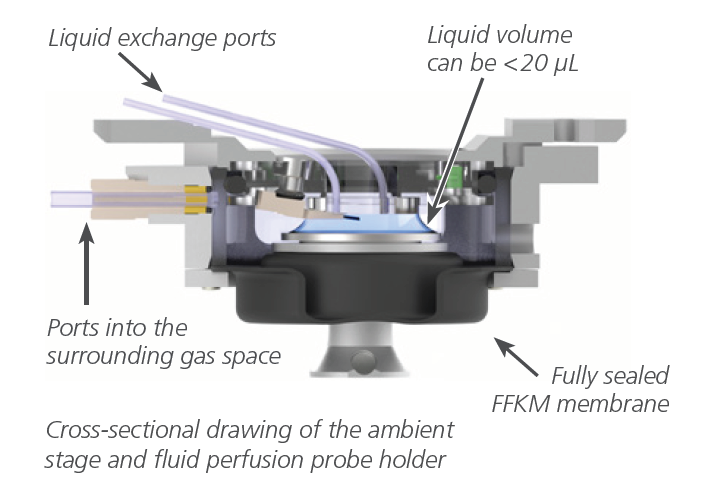 Liquid exchange ports

Liquid volume can be <20 µL

Ports into the surrounding gas space

Fully sealed FFKM membrane

Cross-sectional drawing of the ambient stage and fluid perfusion probe holder