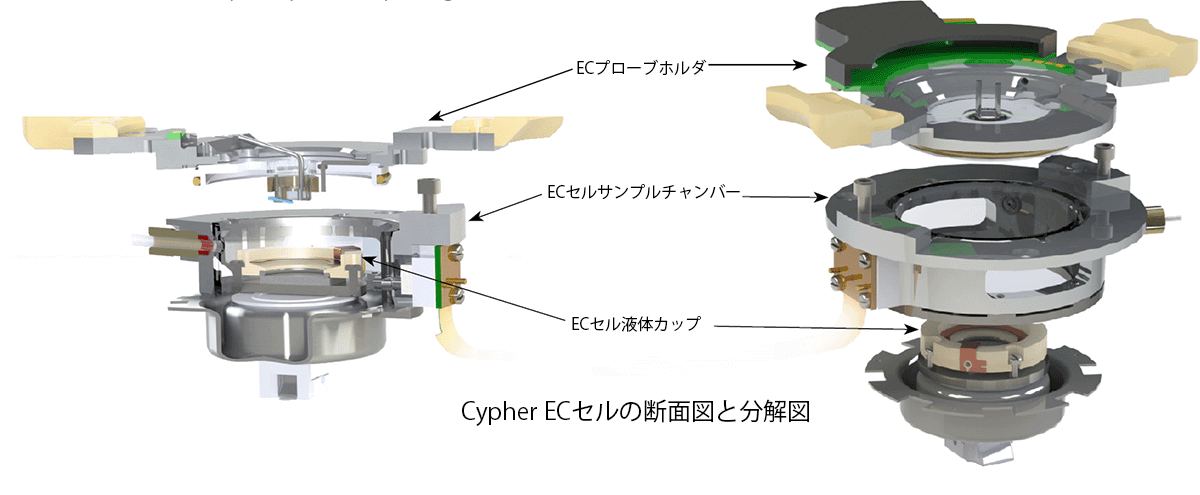 ECプローブホルダ

ECセルサンプルチャンバー

ECセル液体カップ

Cypher ECセルの断面図と分解図