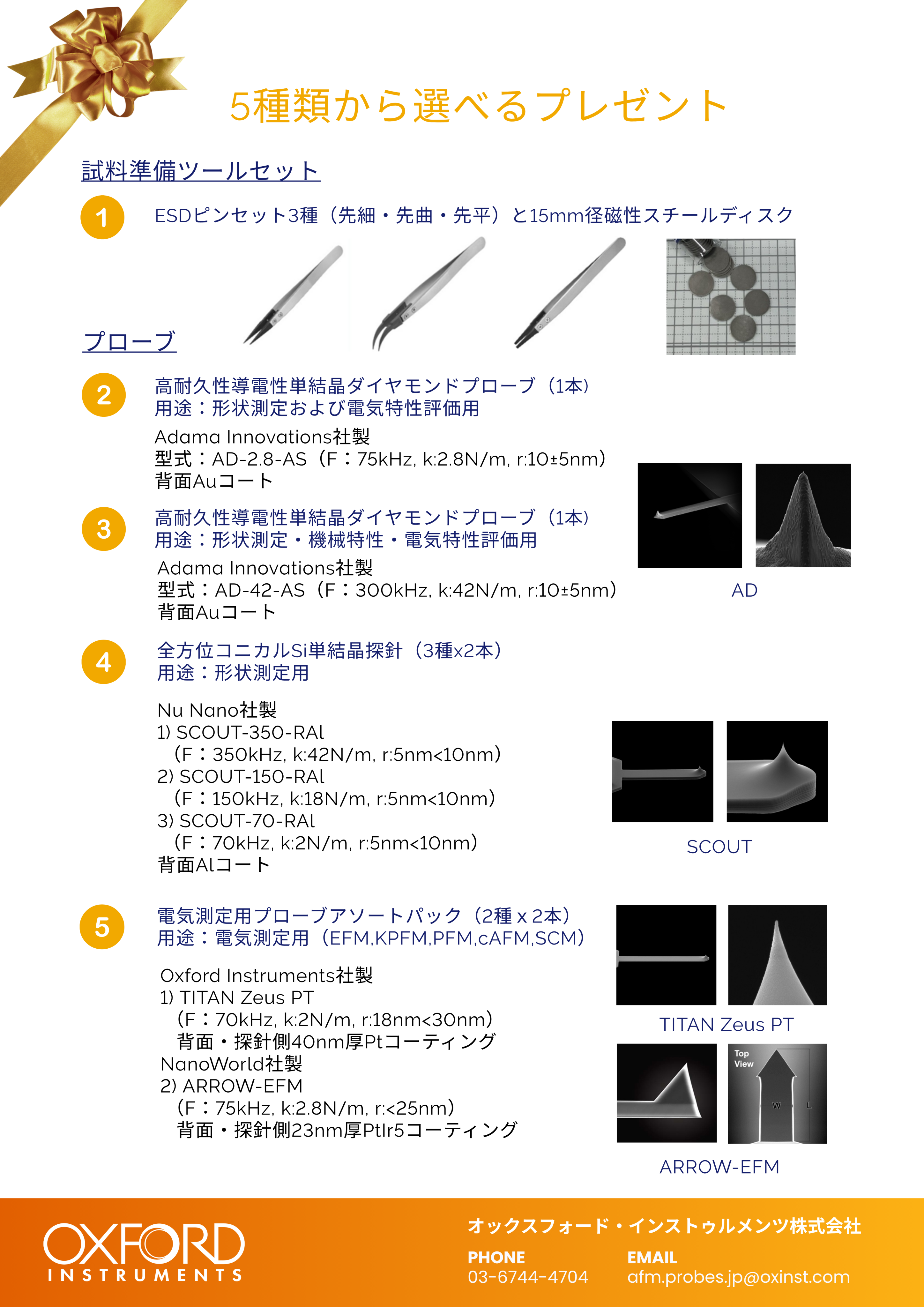 5種類から選べるプレゼント

試料準備ツールセット

1 ESDピンセット3種（先細・先曲・先平）と15mm径磁性スチールディスク

プローブ

2 高耐久性導電性単結晶ダイヤモンドプローブ（1本）
用途：形状測定および電気特性評価用

Adama Innovations社製
型式：AD-2.8-AS（F：75kHz, k:2.8N/m, r:10±5nm）
背面Auコート

3 高耐久性導電性単結晶ダイヤモンドプローブ（1本）
用途：形状測定・機械特性・電気特性評価用

Adama Innovations社製
型式：AD-42-AS（F：300kHz, k:42N/m, r:10±5nm）
背面Auコート

AD

4 全方位コニカルSi単結晶探針（3種x2本）
用途：形状測定用

Nu Nano社製
1) SCOUT-350-RAl
（F：350kHz, k:42N/m, r:5nm<10nm）
2) SCOUT-150-RAl
（F：150kHz, k:18N/m, r:5nm<10nm）
3) SCOUT-70-RAl
（F：70kHz, k:2N/m, r:5nm<10nm）
背面Alコート

SCOUT

5 電気測定用プローブアソートパック（2種 x 2本）
用途：電気測定用（EFM,KPFM,PFM,cAFM,SCM）

Oxford Instruments社製
1) TITAN Zeus PT
（F：70kHz, k:2N/m, r:18nm<30nm）
背面・探針側40nm厚Ptコーティング
NanoWorld社製
2) ARROW-EFM
（F：75kHz, k:2.8N/m, r:<25nm）
背面・探針側23nm厚PtIr5コーティング

TITAN Zeus PT

Top View
W L

ARROW-EFM

OXFORD INSTRUMENTS

オックスフォード・インストゥルメンツ株式会社
PHONE
03-6744-4704
EMAIL
afm.probes.jp@oxinst.com